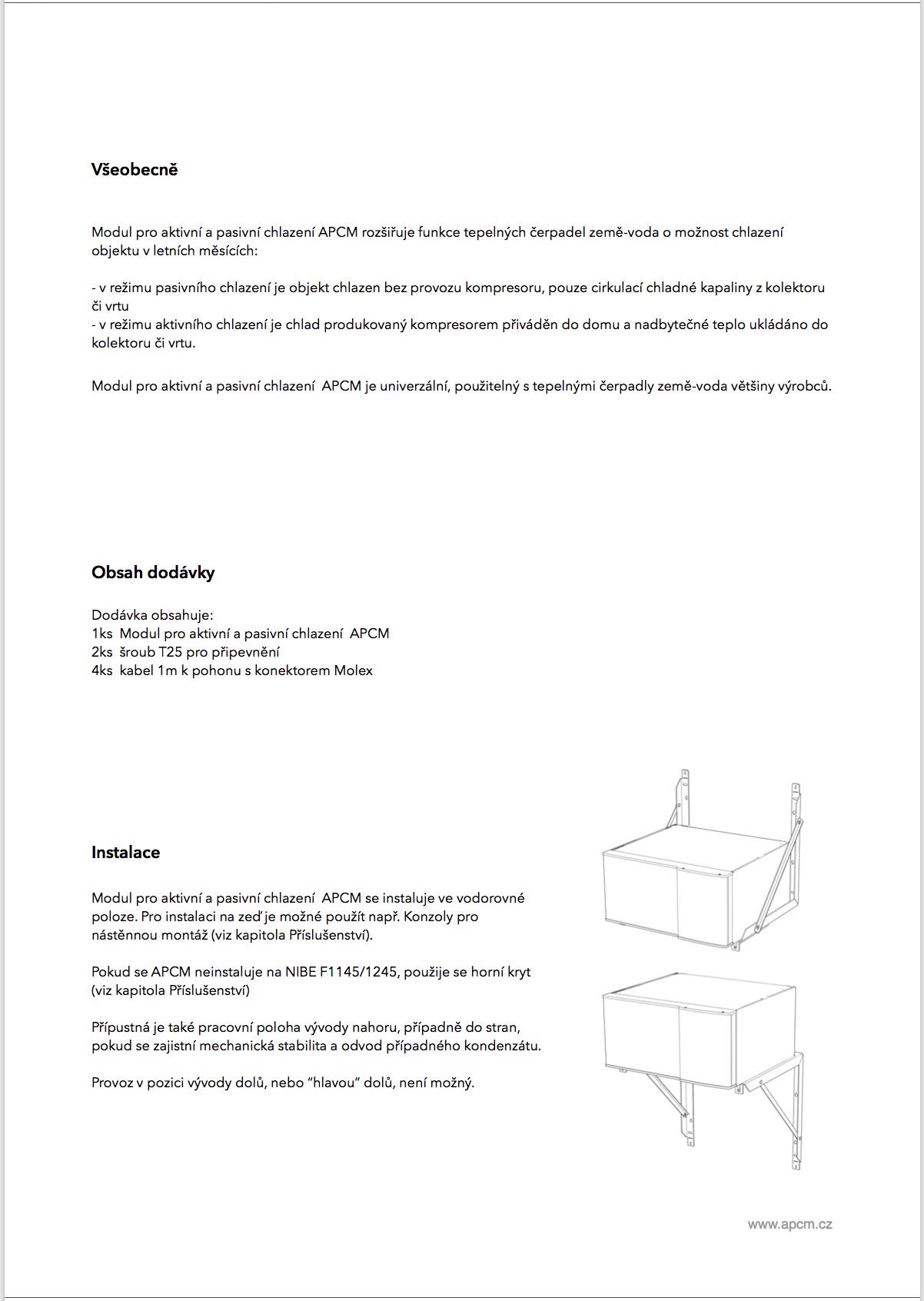 Všeobecně

Modul pro aktivní a pasivní chlazení APCM rozšiřuje funkce tepelných čerpadel země-voda o možnost chlazení objektu v letních měsících:

- v režimu pasivního chlazení je objekt chlazen bez provozu kompresoru, pouze cirkulací chladné kapaliny z kolektoru či vrtu
- v režimu aktivního chlazení je chlad produkovaný kompresorem přiváděn do domu a nadbytečné teplo ukládáno do kolektoru či vrtu.

Modul pro aktivní a pasivní chlazení APCM je univerzální, použitelný s tepelnými čerpadly země-voda většiny výrobců.

Obsah dodávky

Dodávka obsahuje:
1ks Modul pro aktivní a pasivní chlazení APCM
2ks šroub T25 pro připevnění
4ks kabel 1m k pohonu s konektorem Molex

Instalace

Modul pro aktivní a pasivní chlazení APCM se instaluje ve vodorovné poloze. Pro instalaci na zeď je možné použít např. Konzoly pro nástěnnou montáž (viz kapitola Příslušenství).

Pokud se APCM neinstaluje na NIBE F1145/1245, použije se horní kryt (viz kapitola Příslušenství)

Přípustná je také pracovní poloha vývody nahoru, případně do stran, pokud se zajistní mechanická stabilita a odvod případného kondenzátu.

Provoz v pozici vývody dolů, nebo "hlavou" dolů, není možný.

www.apcm.cz