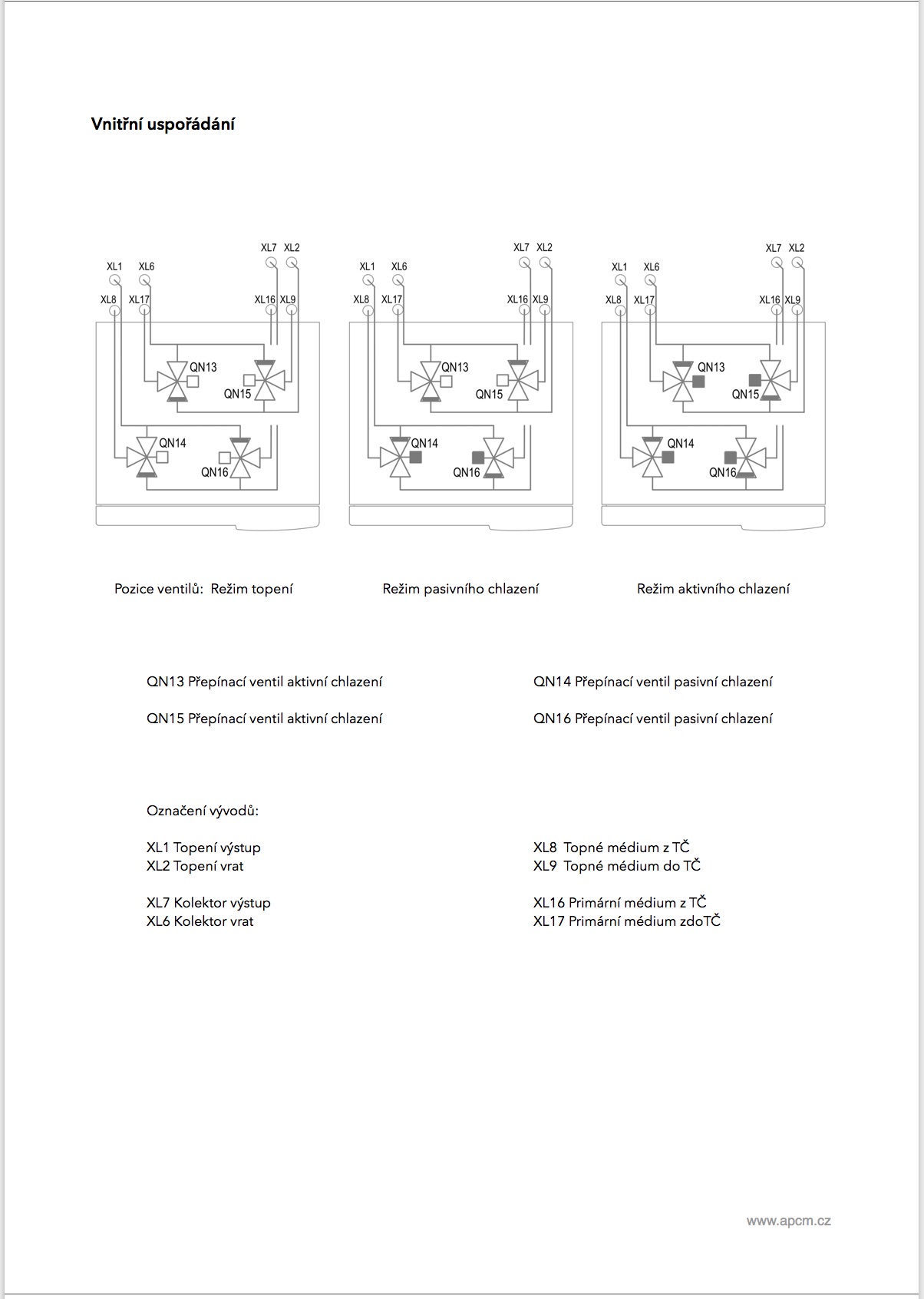 Vnitřní uspořádání

XL7 XL2
XL1 XL6
XL8 XL17 XL16 XL9
QN13
QN15
QN14
QN16

XL7 XL2
XL1 XL6
XL8 XL17 XL16 XL9
QN13
QN15
QN14
QN16

XL7 XL2
XL1 XL6
XL8 XL17 XL16 XL9
QN13
QN15
QN14
QN16

Pozice ventilů: Režim topení

Režim pasivního chlazení

Režim aktivního chlazení

QN13 Přepínací ventil aktivní chlazení

QN15 Přepínací ventil aktivní chlazení

QN14 Přepínací ventil pasivní chlazení

QN16 Přepínací ventil pasivní chlazení

Označení vývodů:

XL1 Topení výstup
XL2 Topení vrat

XL7 Kolektor výstup
XL6 Kolektor vrat

XL8 Topné médium z TČ
XL9 Topné médium do TČ

XL16 Primární médium z TČ
XL17 Primární médium zdoTČ

www.apcm.cz